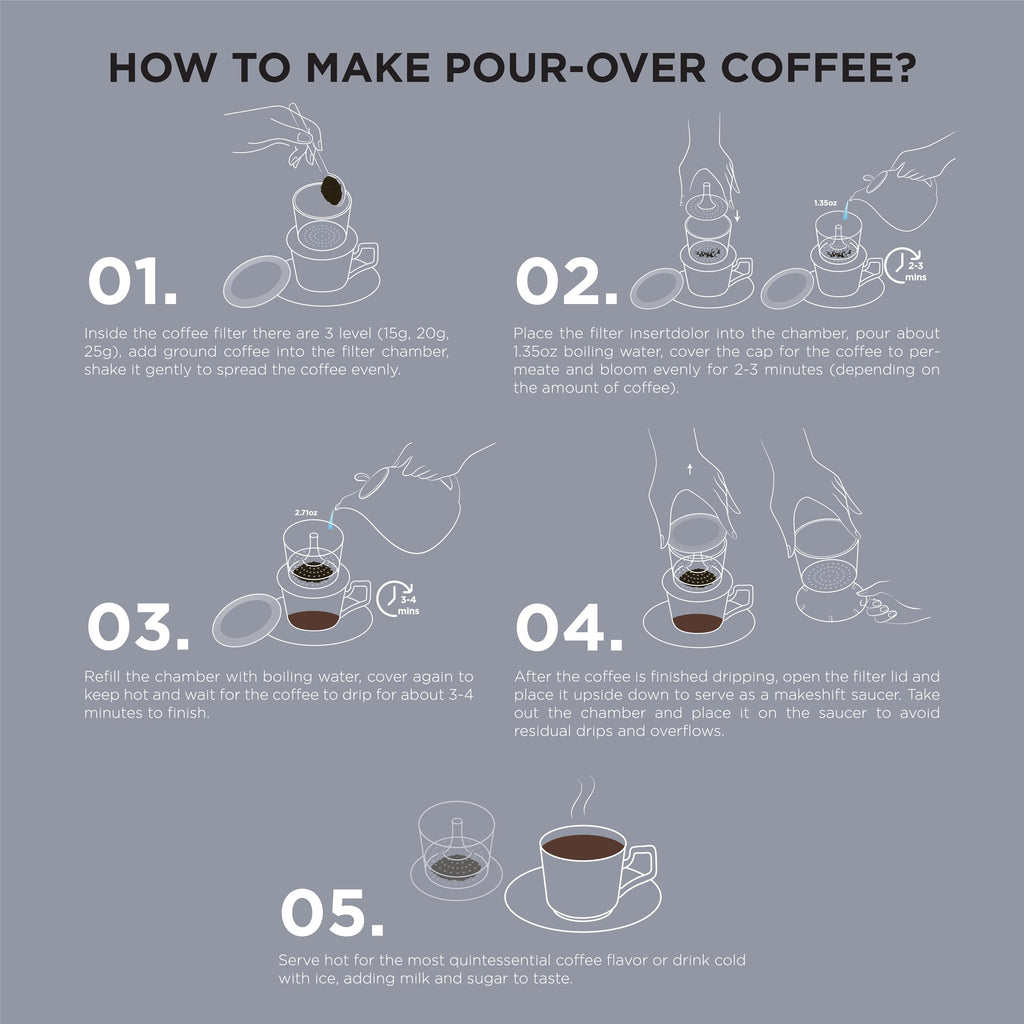 HOW TO MAKE POUR-OVER COFFEE?

01.

Inside the coffee filter there are 3 level (15g, 20g, 25g), add ground coffee into the filter chamber, shake it gently to spread the coffee evenly.

1.35oz

2-3 mins

02.

Place the filter insertdolor into the chamber, pour about 1.35oz boiling water, cover the cap for the coffee to permeate and bloom evenly for 2-3 minutes (depending on the amount of coffee).

2.71oz

3-4 mins

03.

Refill the chamber with boiling water, cover again to keep hot and wait for the coffee to drip for about 3-4 minutes to finish.

04.

After the coffee is finished dripping, open the filter lid and place it upside down to serve as a makeshift saucer. Take out the chamber and place it on the saucer to avoid residual drips and overflows.

05.

Serve hot for the most quintessential coffee flavor or drink cold with ice, adding milk and sugar to taste.