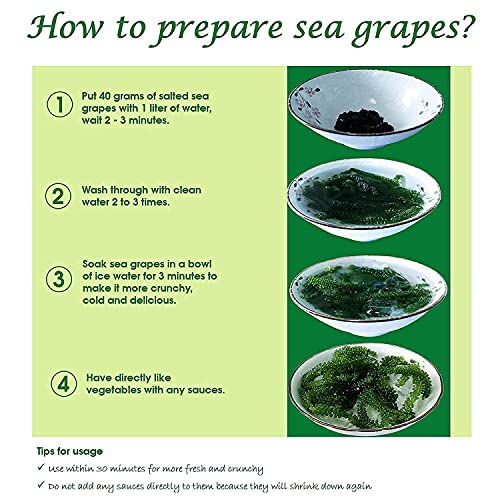 How to prepare sea grapes?

1 Put 40 grams of salted sea grapes with 1 liter of water, wait 2 - 3 minutes.

2 Wash through with clean water 2 to 3 times.

3 Soak sea grapes in a bowl of ice water for 3 minutes to make it more crunchy, cold and delicious.

4 Have directly like vegetables with any sauces.

Tips for usage

✓ Use within 30 minutes for more fresh and crunchy

✓ Do not add any sauces directly to them because they will shrink down again