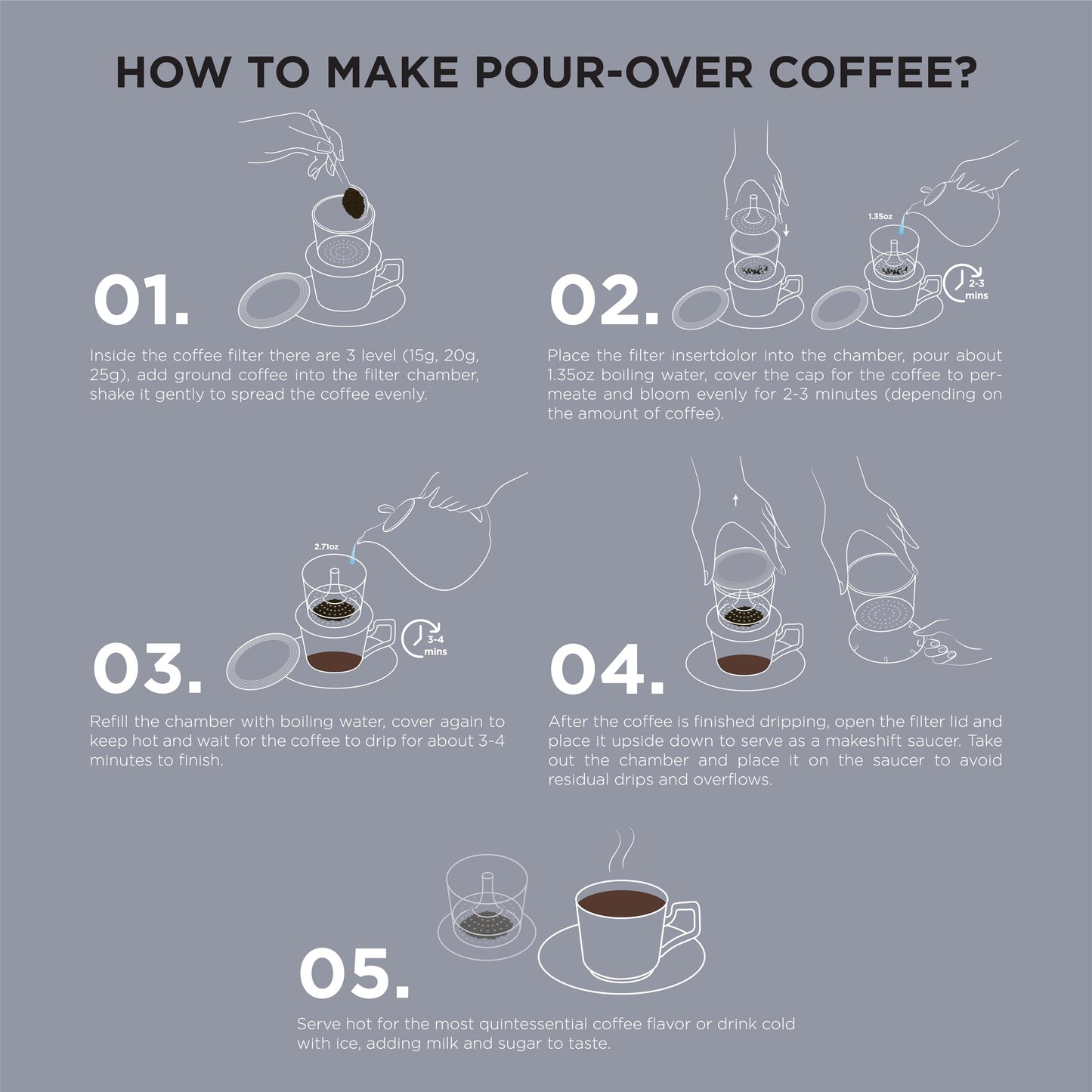 HOW TO MAKE POUR-OVER COFFEE?

01.

Inside the coffee filter there are 3 level (15g, 20g, 25g), add ground coffee into the filter chamber, shake it gently to spread the coffee evenly.

1.35oz

2-3 mins

02.

Place the filter insertdolor into the chamber, pour about 1.35oz boiling water, cover the cap for the coffee to permeate and bloom evenly for 2-3 minutes (depending on the amount of coffee).

2.71oz

3-4 mins

03.

Refill the chamber with boiling water, cover again to keep hot and wait for the coffee to drip for about 3-4 minutes to finish.

04.

After the coffee is finished dripping, open the filter lid and place it upside down to serve as a makeshift saucer. Take out the chamber and place it on the saucer to avoid residual drips and overflows.

05.

Serve hot for the most quintessential coffee flavor or drink cold with ice, adding milk and sugar to taste.